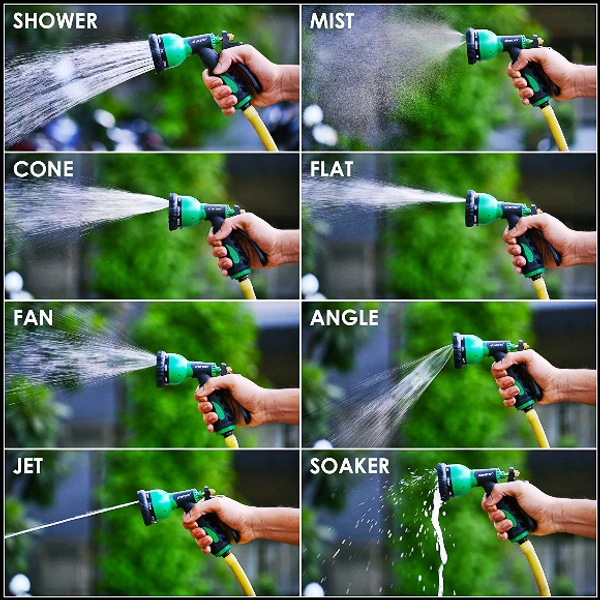 SHOWER

MIST

CONE

FLAT

FAN

ANGLE

JET

SOAKER